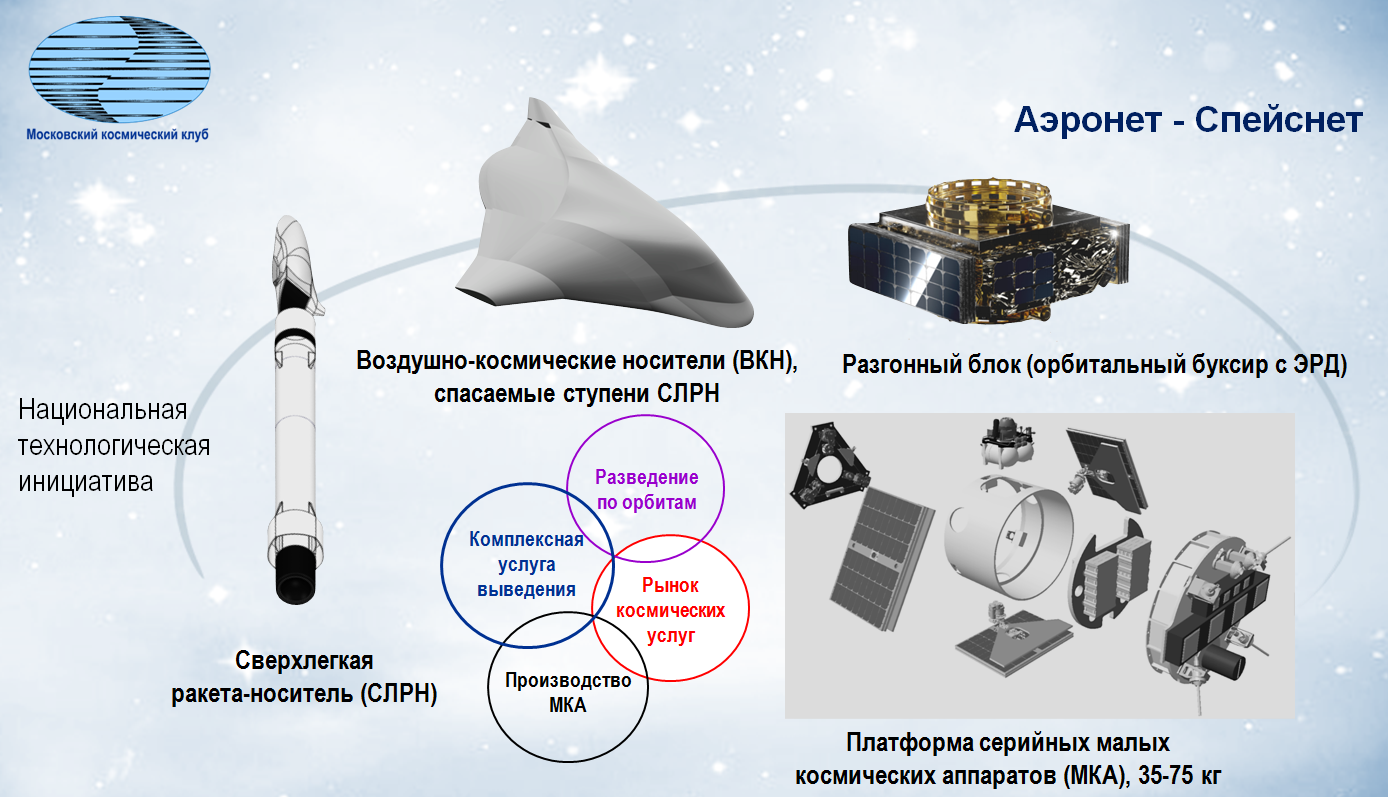 Московский космический клуб

Аэронет - Спейснет

Воздушно-космические носители (ВКН), спасаемые ступени СЛРН

Разгонный блок (орбитальный буксир с ЭРД)

Национальная технологическая инициатива

Разведение по орбитам

Комплексная услуга выведения

Рынок космических услуг

Производство МКА

Сверхлегкая ракета-носитель (СЛРН)

Платформа серийных малых космических аппаратов (МКА), 35-75 кг